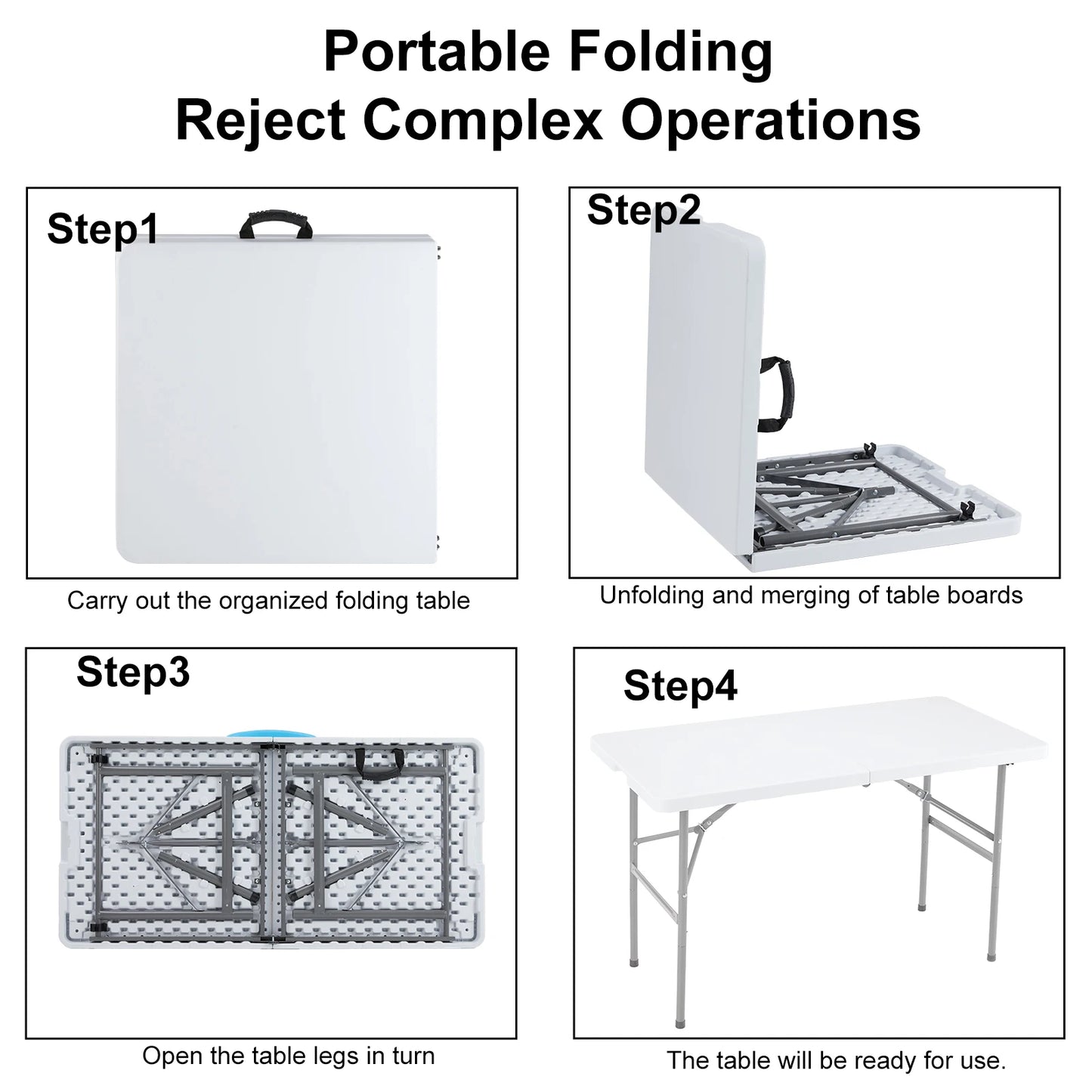 Portable Folding
Reject Complex Operations

Step1

Carry out the organized folding table

Step2

Unfolding and merging of table boards

Step3

Open the table legs in turn

Step4

The table will be ready for use.