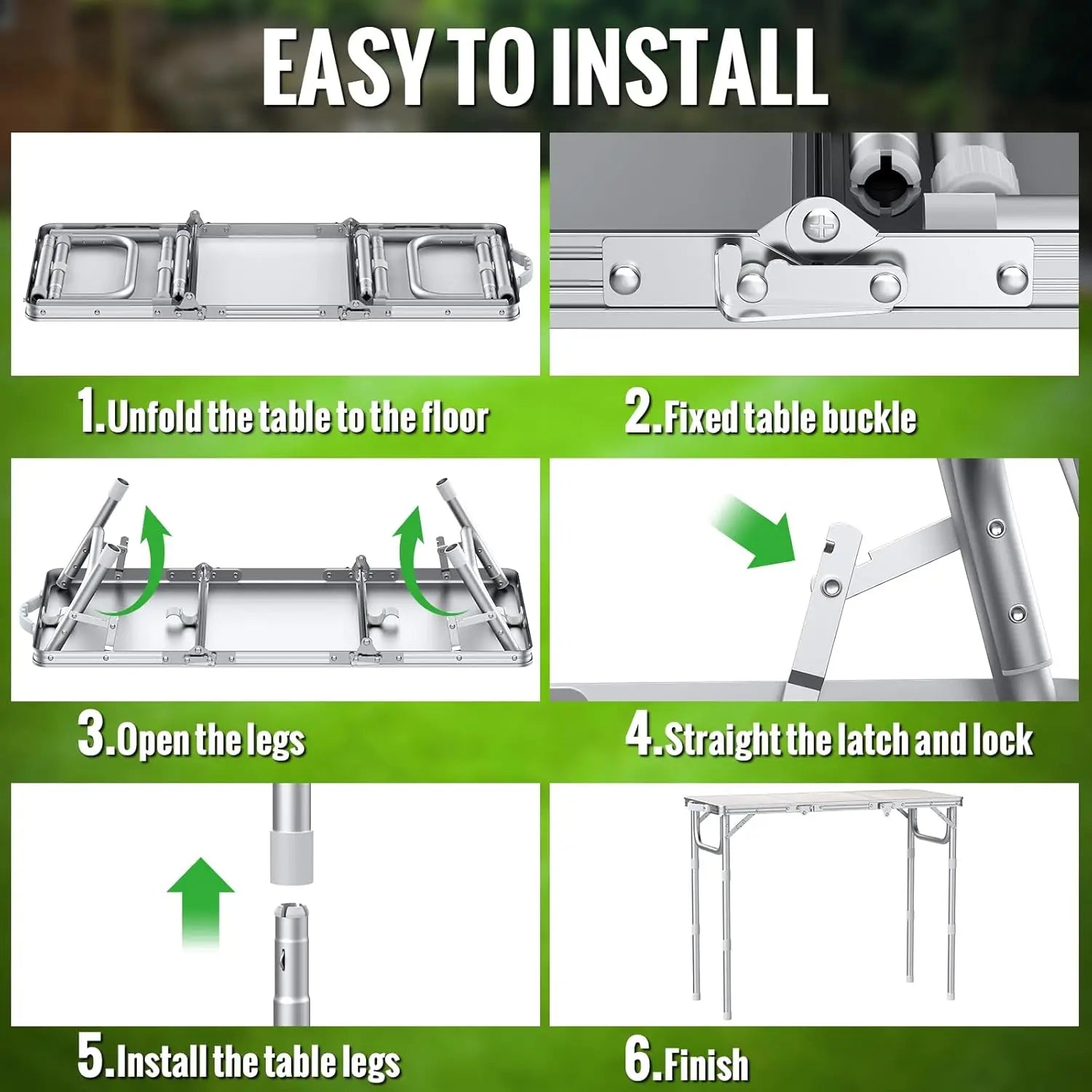 EASY TO INSTALL

1.Unfold the table to the floor

2.Fixed table buckle

3.Open the legs

4.Straight the latch and lock

5.Install the table legs

6.Finish