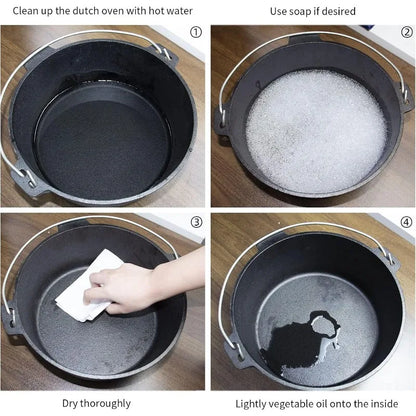 Clean up the dutch oven with hot water

Use soap if desired

①

②

③

④

Dry thoroughly

Lightly vegetable oil onto the inside