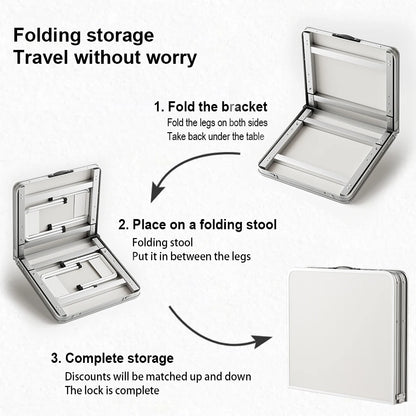 Folding storage
Travel without worry

1. Fold the bracket
Fold the legs on both sides
Take back under the table

2. Place on a folding stool
Folding stool
Put it in between the legs

3. Complete storage
Discounts will be matched up and down
The lock is complete