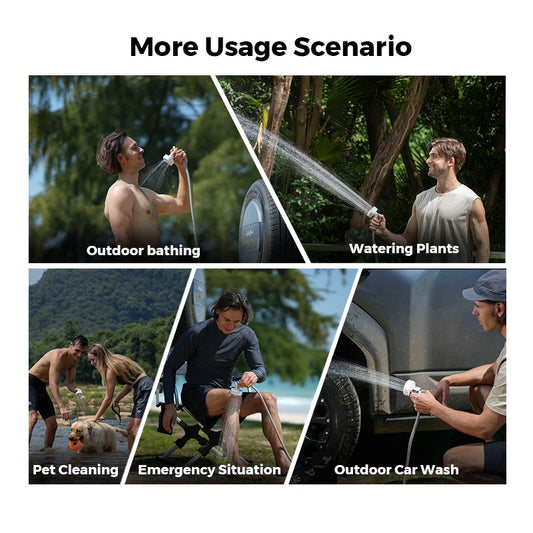 More Usage Scenario

Outdoor bathing

Watering Plants

Pet Cleaning

Emergency Situation

Outdoor Car Wash