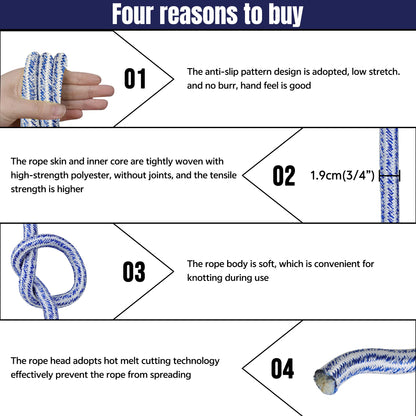 Four reasons to buy

01

The anti-slip pattern design is adopted, low stretch. and no burr, hand feel is good

The rope skin and inner core are tightly woven with high-strength polyester, without joints, and the tensile strength is higher

02

1.9cm(3/4")

03

The rope body is soft, which is convenient for knotting during use

The rope head adopts hot melt cutting technology effectively prevent the rope from spreading

04