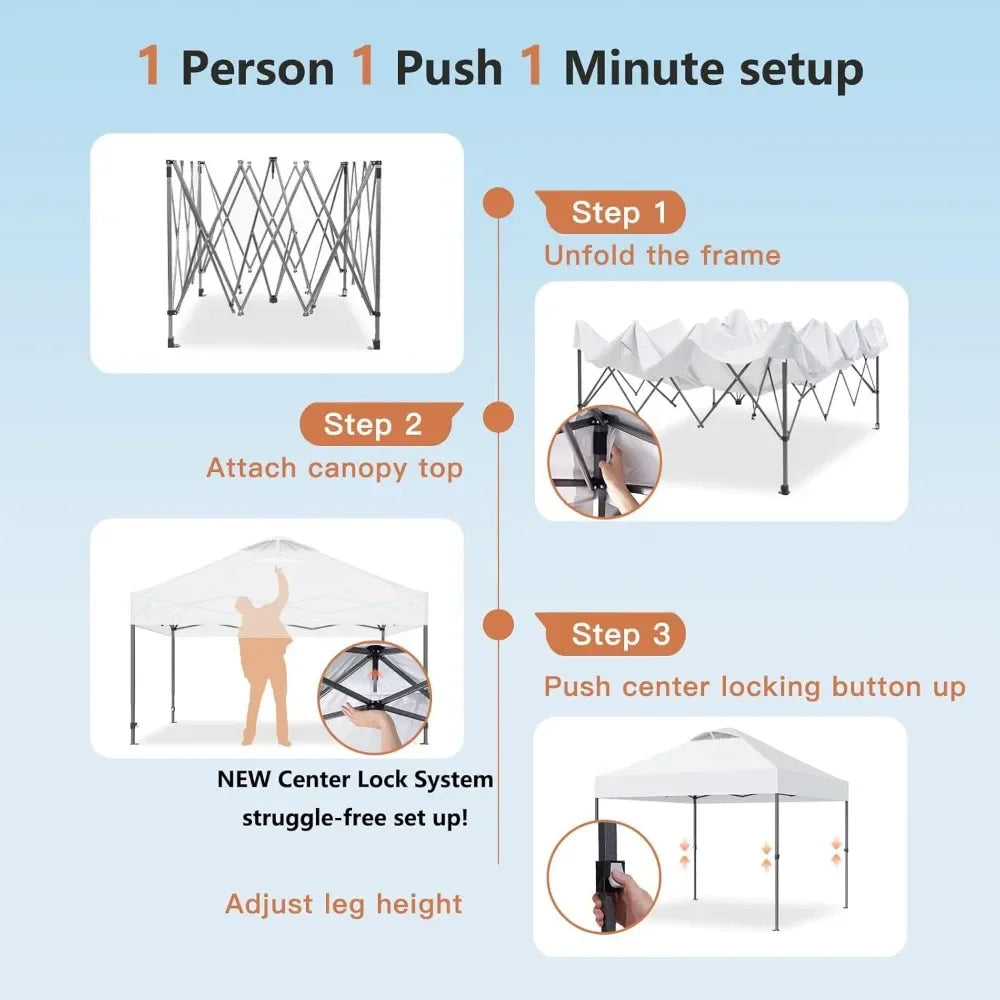 1 Person 1 Push 1 Minute setup

Step 1
Unfold the frame

Step 2
Attach canopy top

Step 3
Push center locking button up

NEW Center Lock System
struggle-free set up!

Adjust leg height