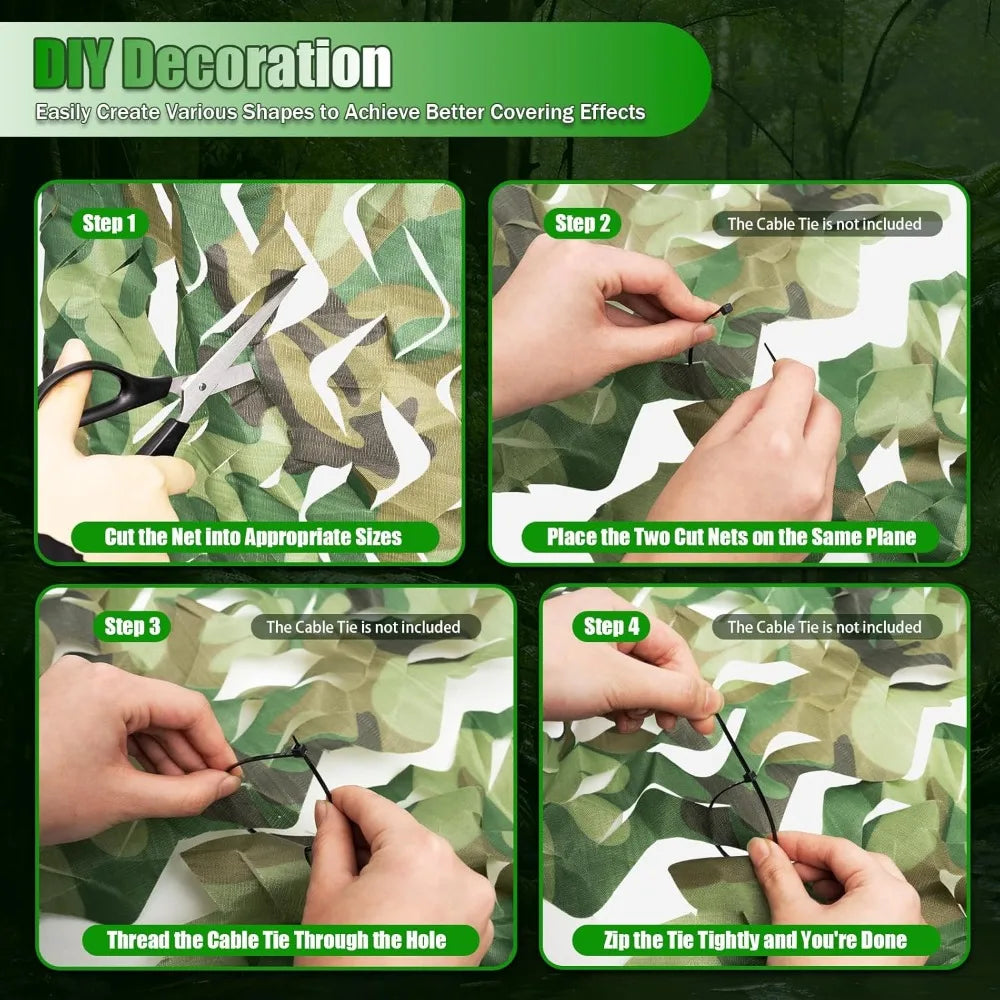 DIY Decoration

Easily Create Various Shapes to Achieve Better Covering Effects

Step 1

Cut the Net into Appropriate Sizes

Step 2

The Cable Tie is not included

Place the Two Cut Nets on the Same Plane

Step 3

The Cable Tie is not included

Thread the Cable Tie Through the Hole

Step 4

The Cable Tie is not included

Zip the Tie Tightly and You're Done