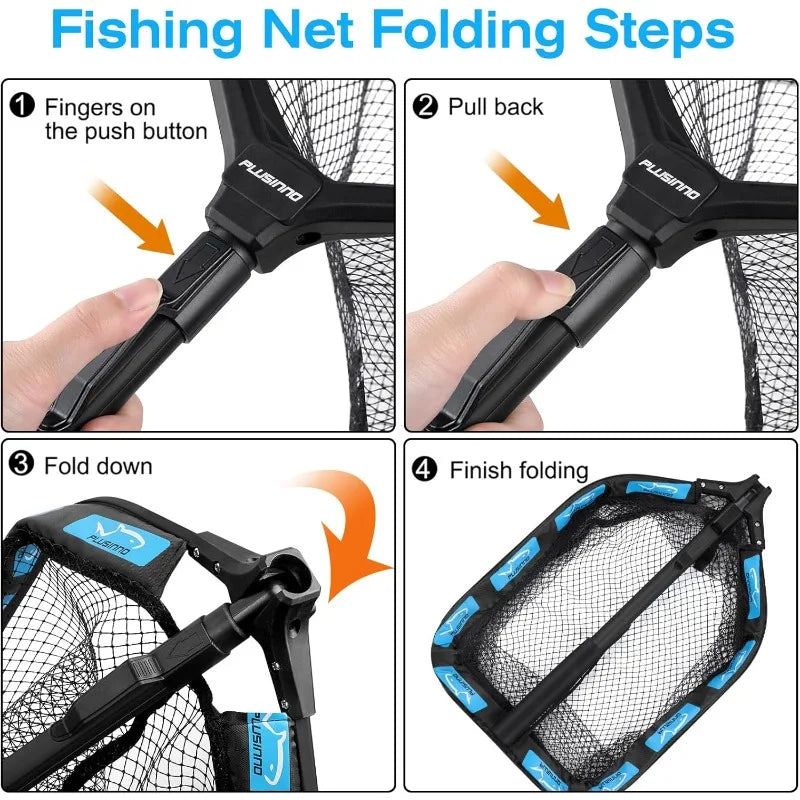 Fishing Net Folding Steps

❶ Fingers on the push button

PLUSINNO

❷ Pull back

PLUSINNO

❸ Fold down

PLUSINNO

PLUSINNO

❹ Finish folding