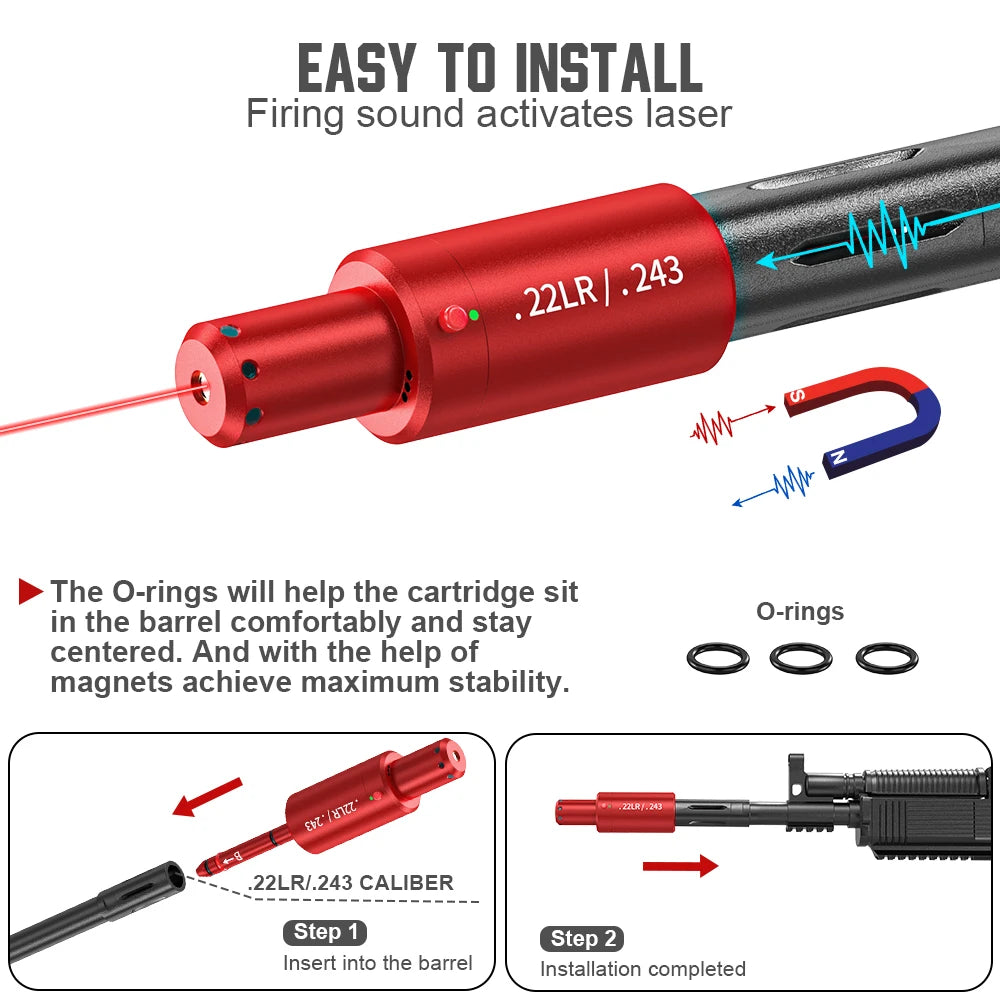 EASY TO INSTALL
Firing sound activates laser

.22LR/.243

S

N

The O-rings will help the cartridge sit in the barrel comfortably and stay centered. And with the help of magnets achieve maximum stability.

O-rings

.22LR/.243

B

.22LR/.243 CALIBER

Step 1
Insert into the barrel

.22LR/.243

Step 2
Installation completed