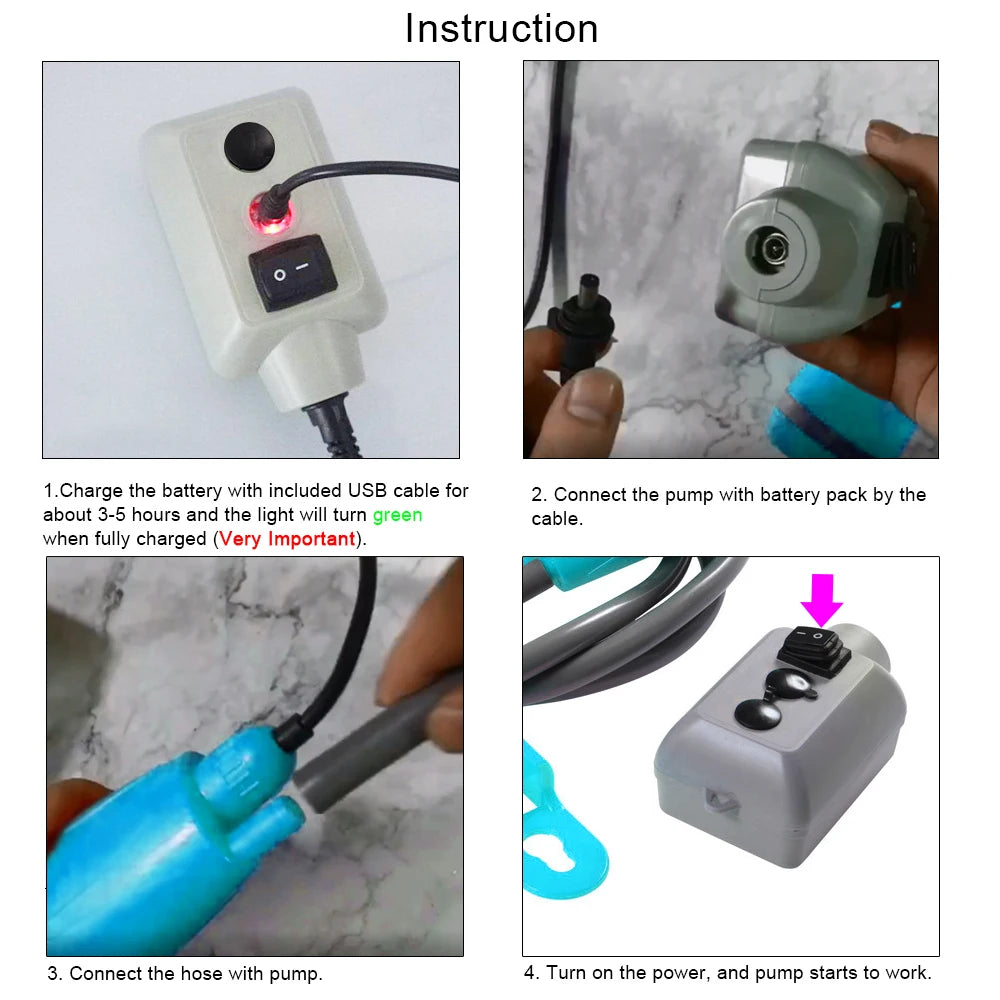 Instruction

1.Charge the battery with included USB cable for about 3-5 hours and the light will turn green when fully charged (Very Important).

2. Connect the pump with battery pack by the cable.

3. Connect the hose with pump.

4. Turn on the power, and pump starts to work.