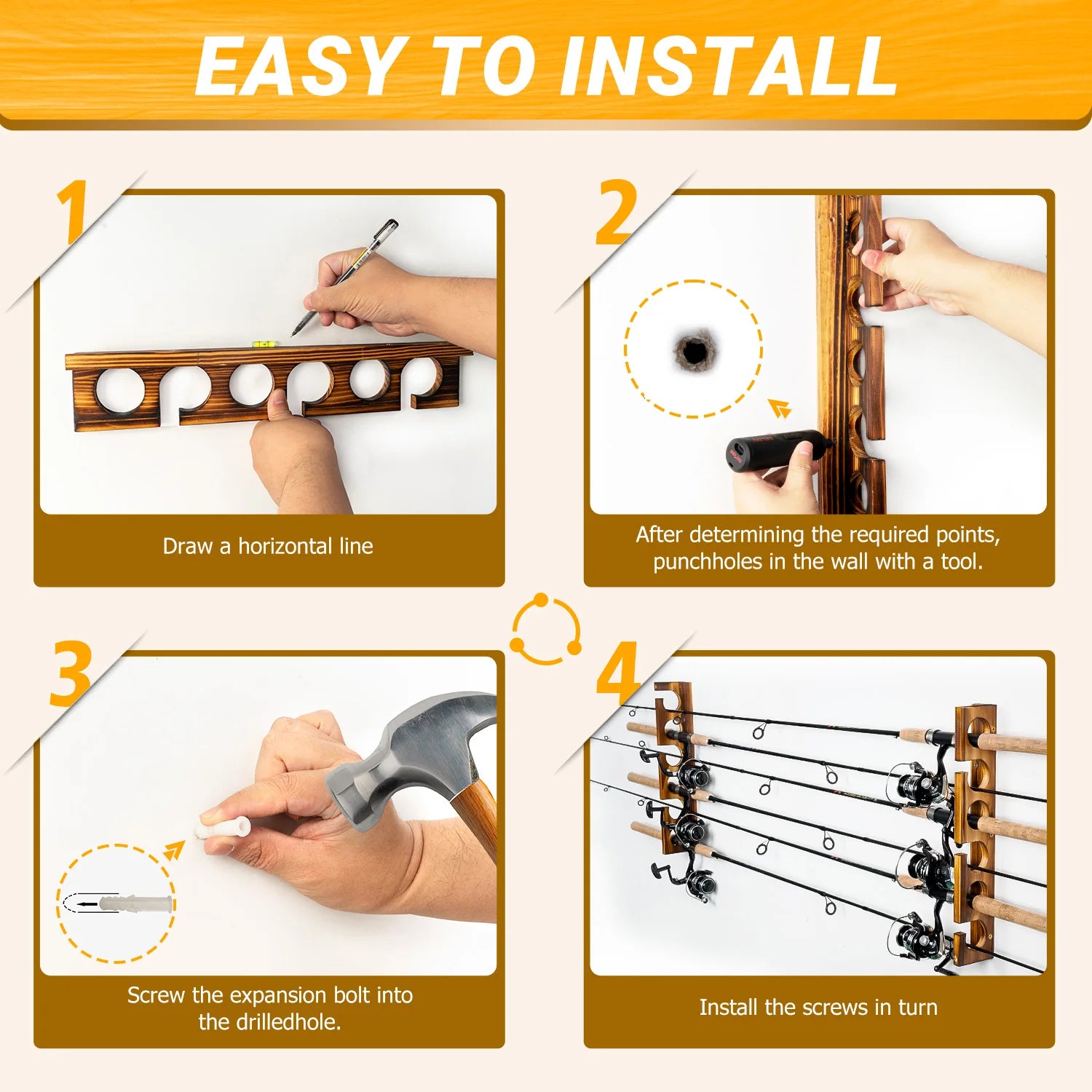 EASY TO INSTALL

1

Draw a horizontal line

2

After determining the required points, punchholes in the wall with a tool.

3

Screw the expansion bolt into the drilledhole.

4

Install the screws in turn