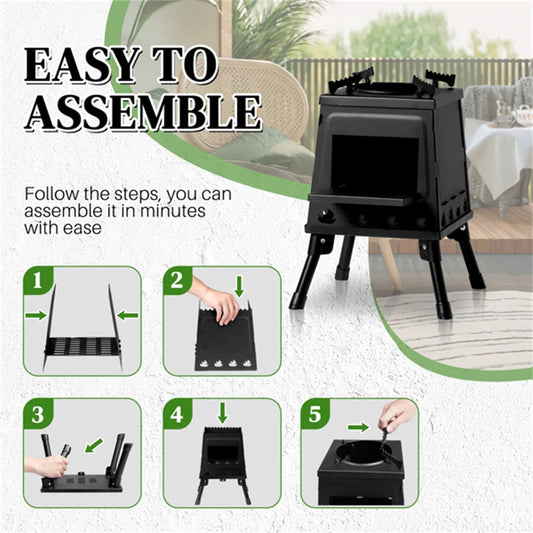 EASY TO ASSEMBLE

Follow the steps, you can assemble it in minutes with ease

1

2

3

4

5