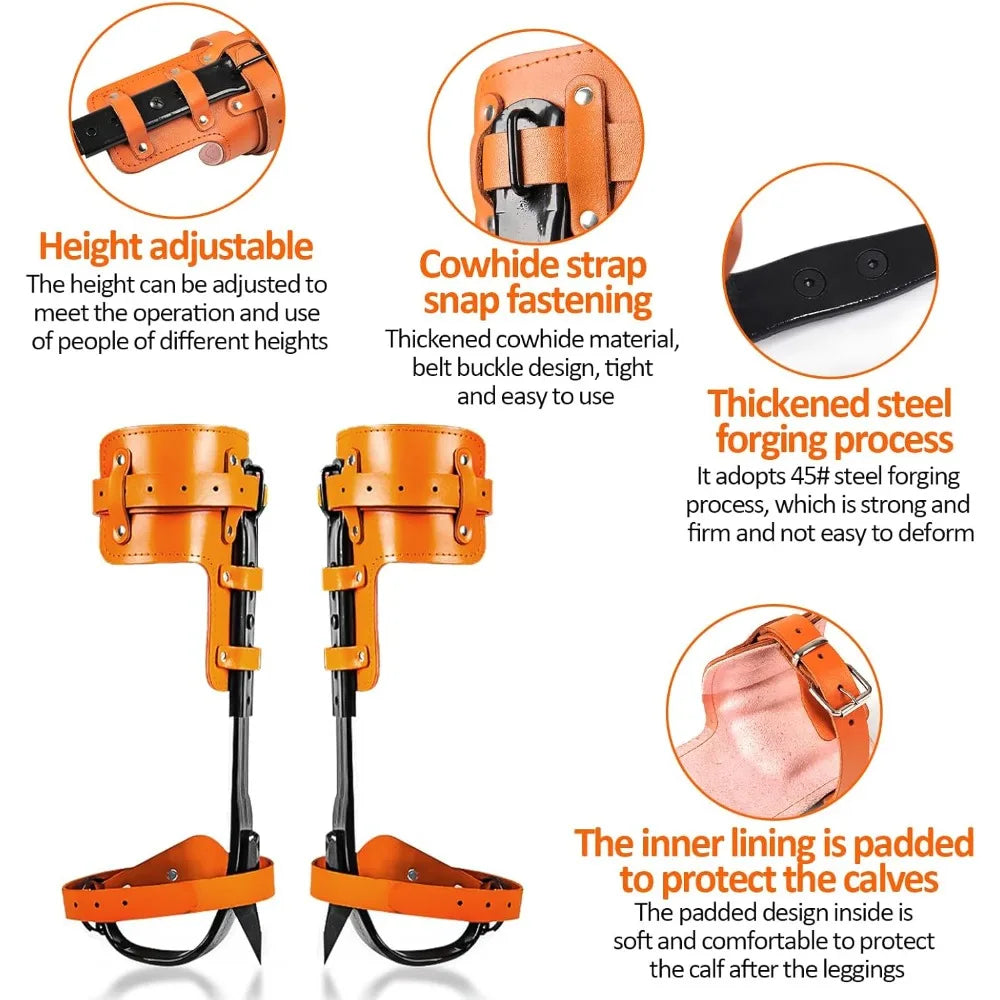 Height adjustable
The height can be adjusted to meet the operation and use of people of different heights

Cowhide strap snap fastening
Thickened cowhide material, belt buckle design, tight and easy to use

Thickened steel forging process
It adopts 45# steel forging process, which is strong and firm and not easy to deform

The inner lining is padded to protect the calves
The padded design inside is soft and comfortable to protect the calf after the leggings