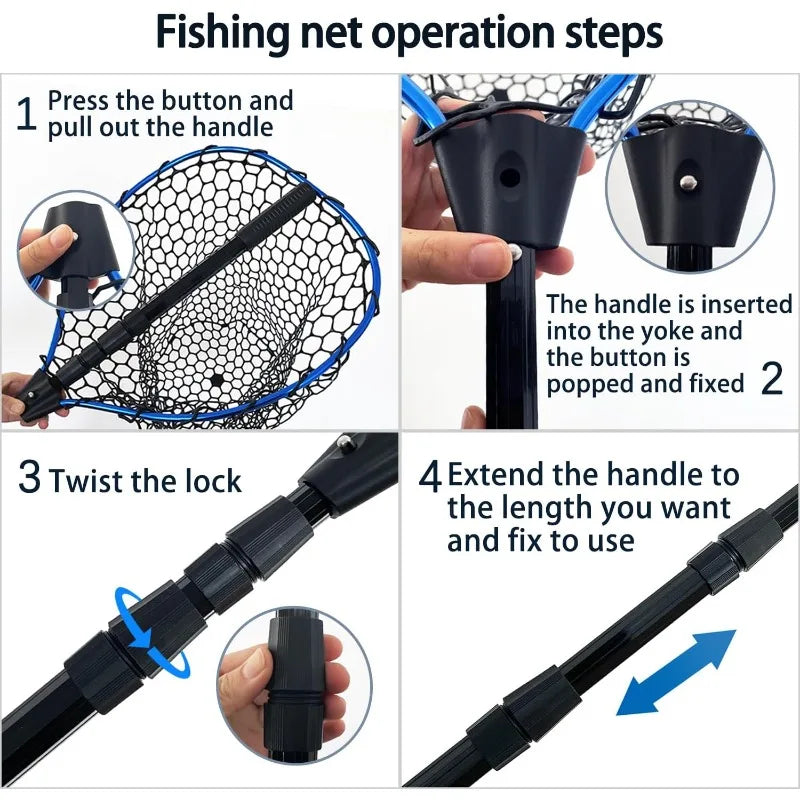 Fishing net operation steps

1 Press the button and pull out the handle

The handle is inserted into the yoke and the button is popped and fixed 2

3 Twist the lock

4 Extend the handle to the length you want and fix to use