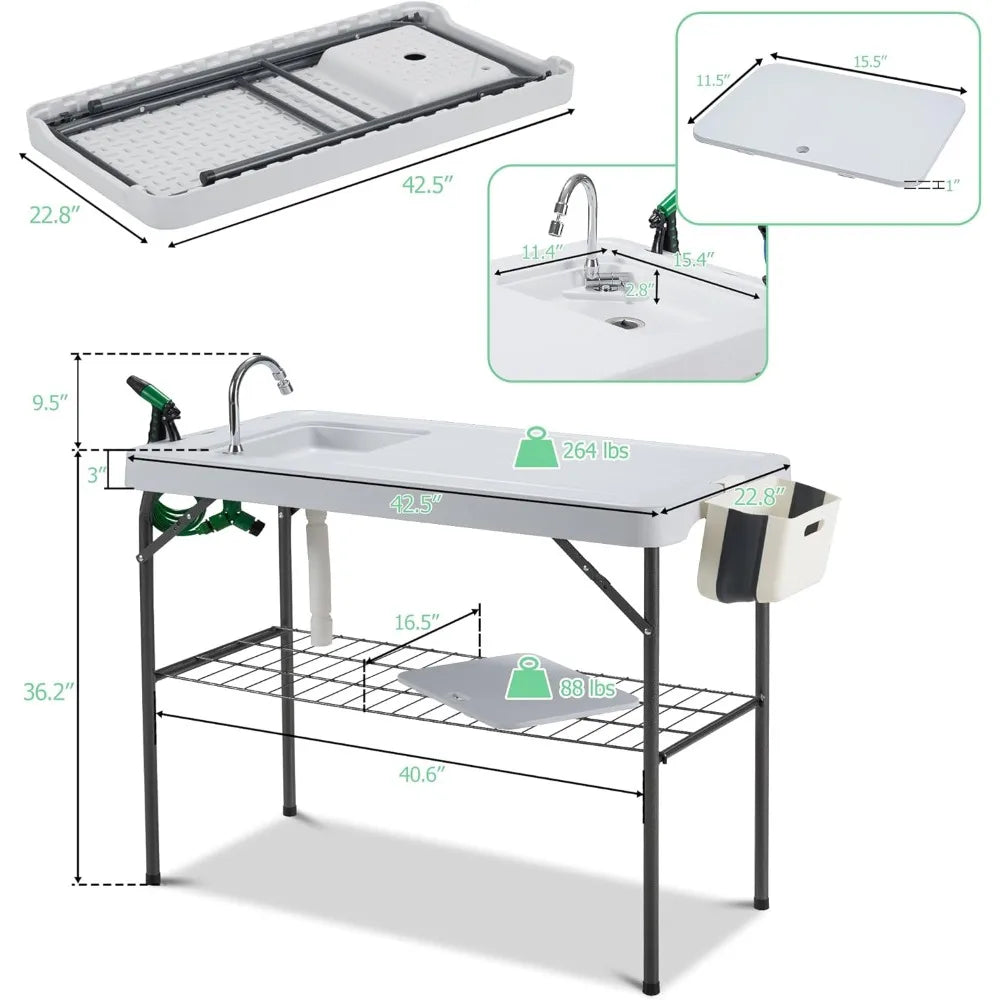 22.8″
42.5″
11.5″
15.5″
1″
11.4″
15.4″
2.8″
9.5″
3″
264 lbs
42.5″
22.8″
16.5″
88 lbs
36.2″
40.6″