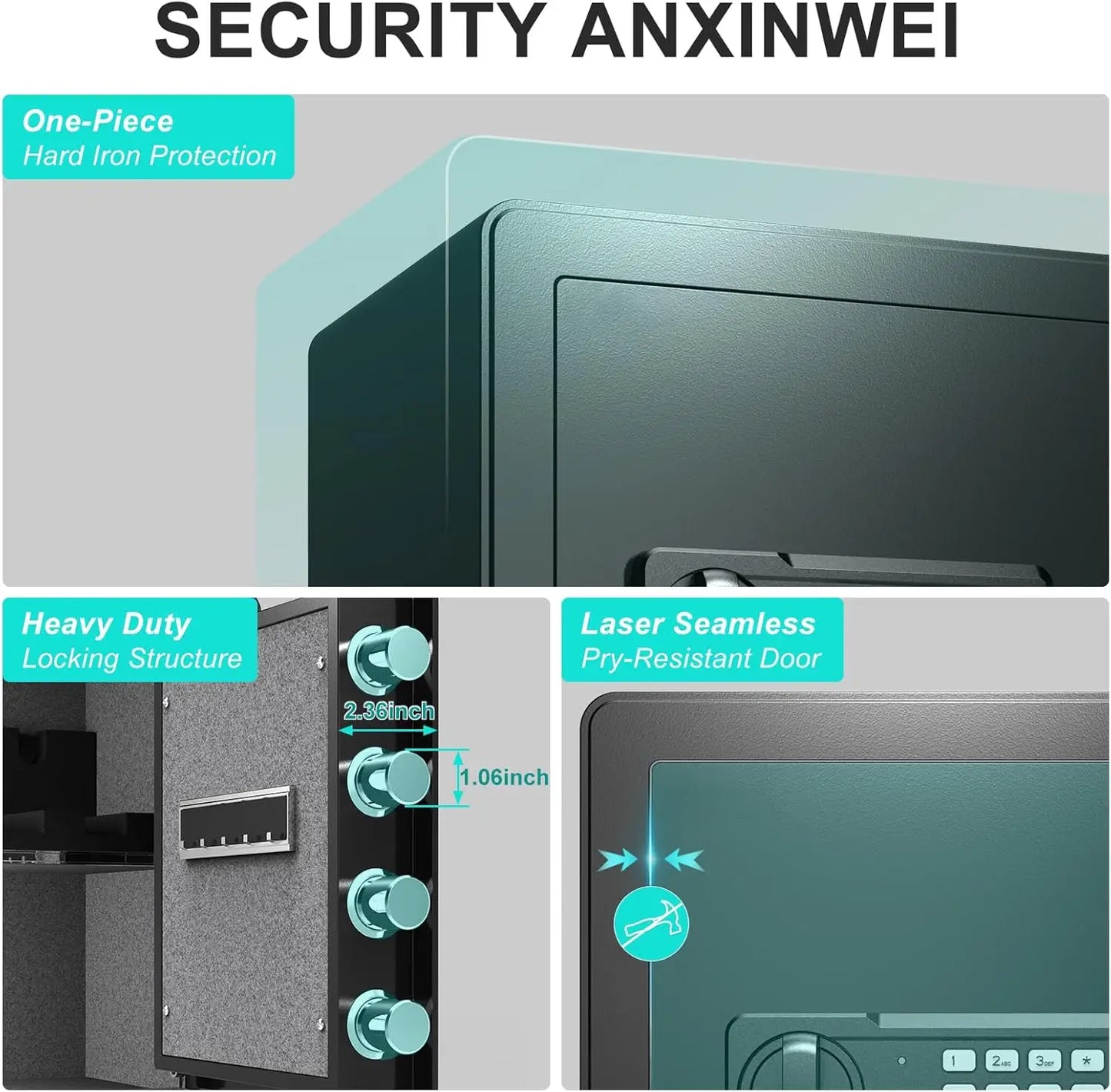 SECURITY ANXINWEI

One-Piece
Hard Iron Protection

Heavy Duty
Locking Structure

2.36inch

1.06inch

Laser Seamless
Pry-Resistant Door

1 2ABC 3DEF *