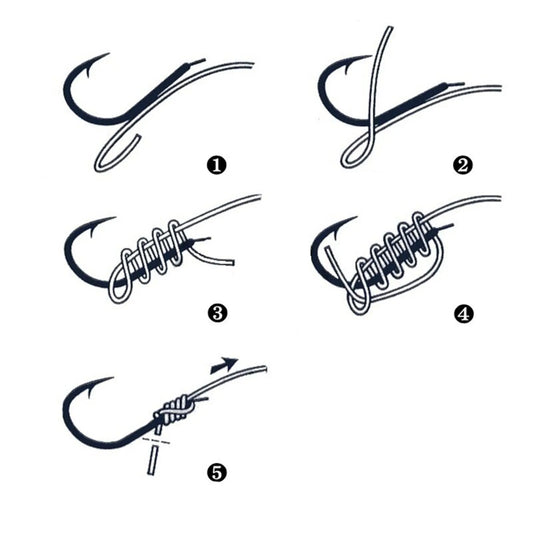 ❶
❷
❸
❹
❺