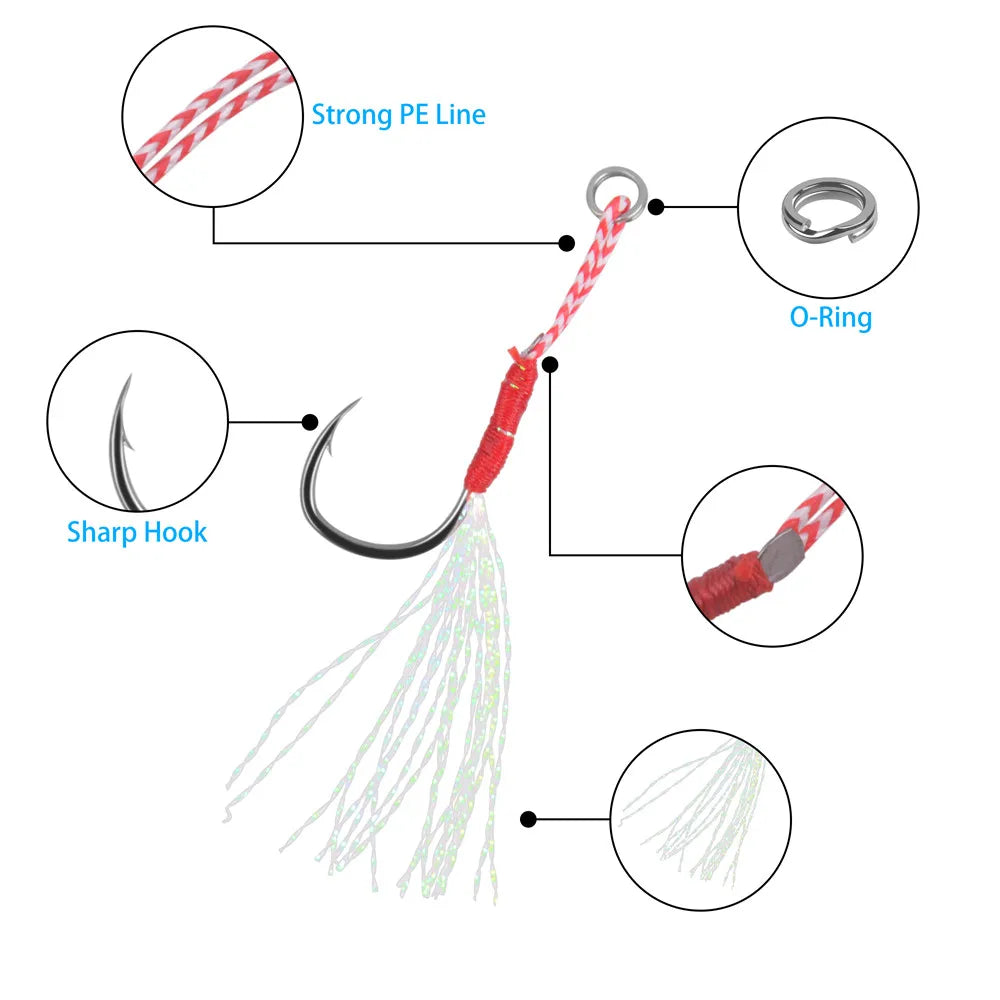 Strong PE Line

O-Ring

Sharp Hook